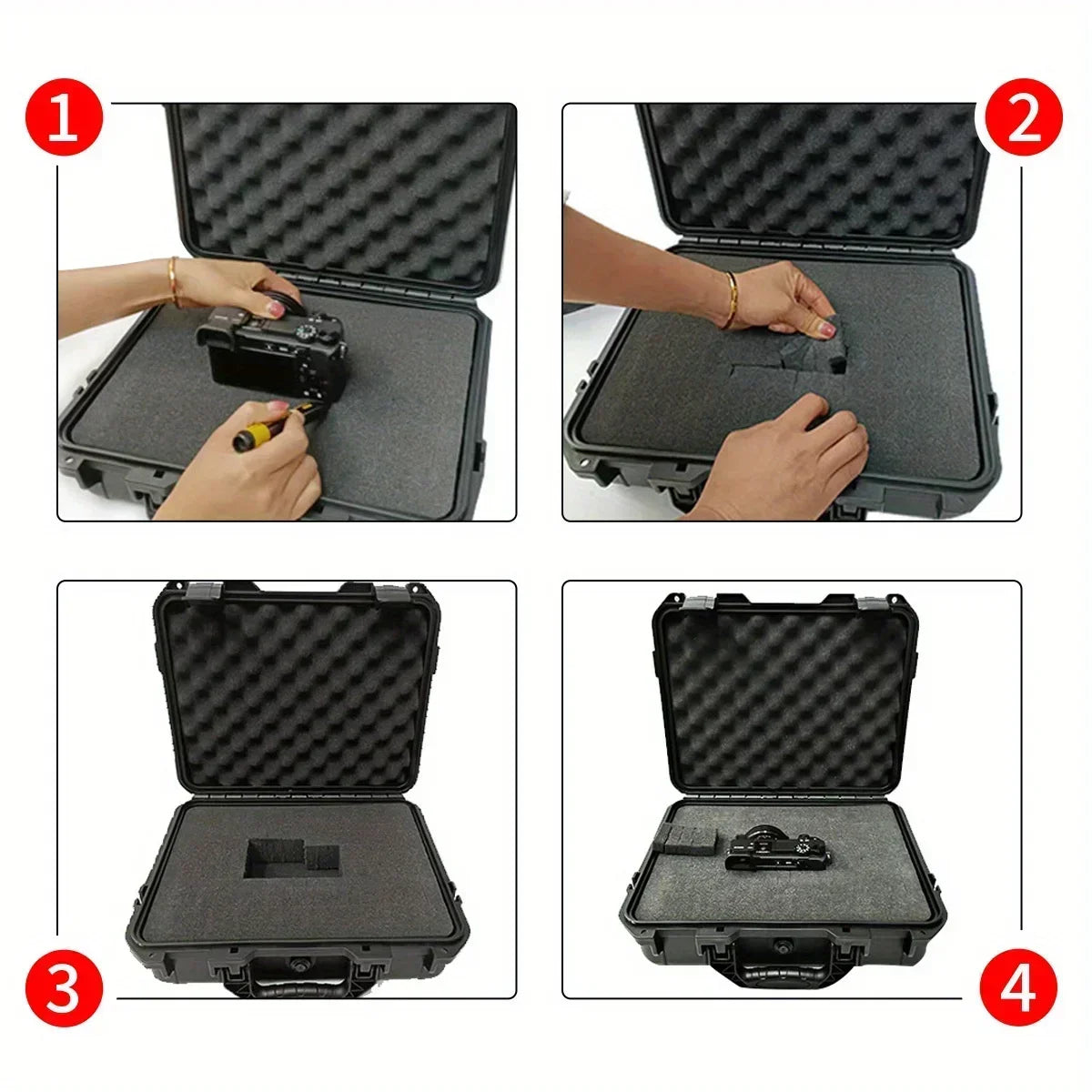 1

2

3

4