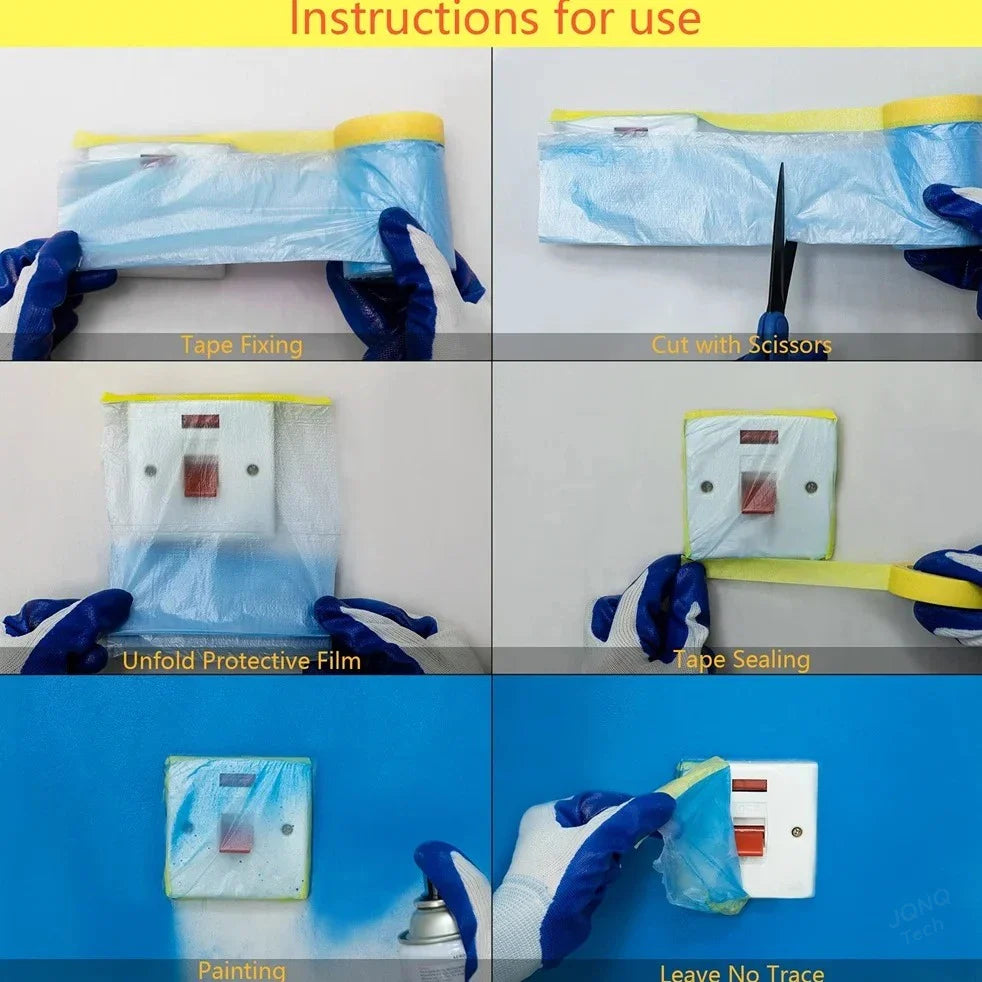 Instructions for use

Tape Fixing

Cut with Scissors

Unfold Protective Film

Tape Sealing

Painting

Leave No Trace

JQNQ Tech