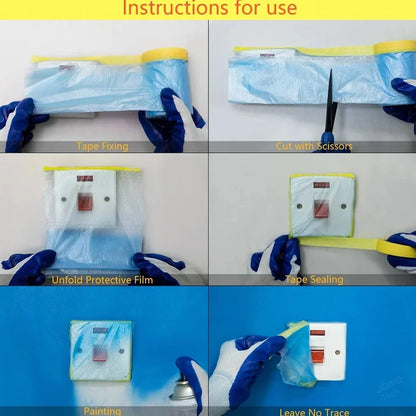 Instructions for use

Tape Fixing

Cut with Scissors

Unfold Protective Film

Tape Sealing

Painting

Leave No Trace