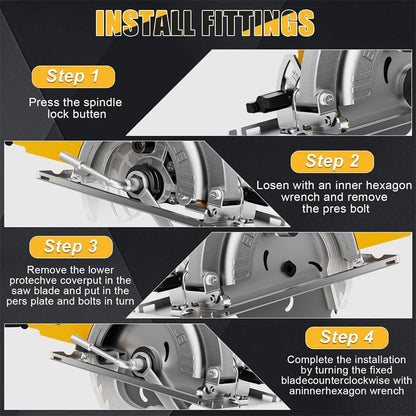 INSTALL FITTINGS

Step 1

Press the spindle lock butten

Step 2

Losen with an inner hexagon wrench and remove the pres bolt

Step 3

Remove the lower protechve coverput in the saw blade and put in the pers plate and bolts in turn

Step 4

Complete the installation by turning the fixed bladecounterclockwise with aninnerhexagon wrench